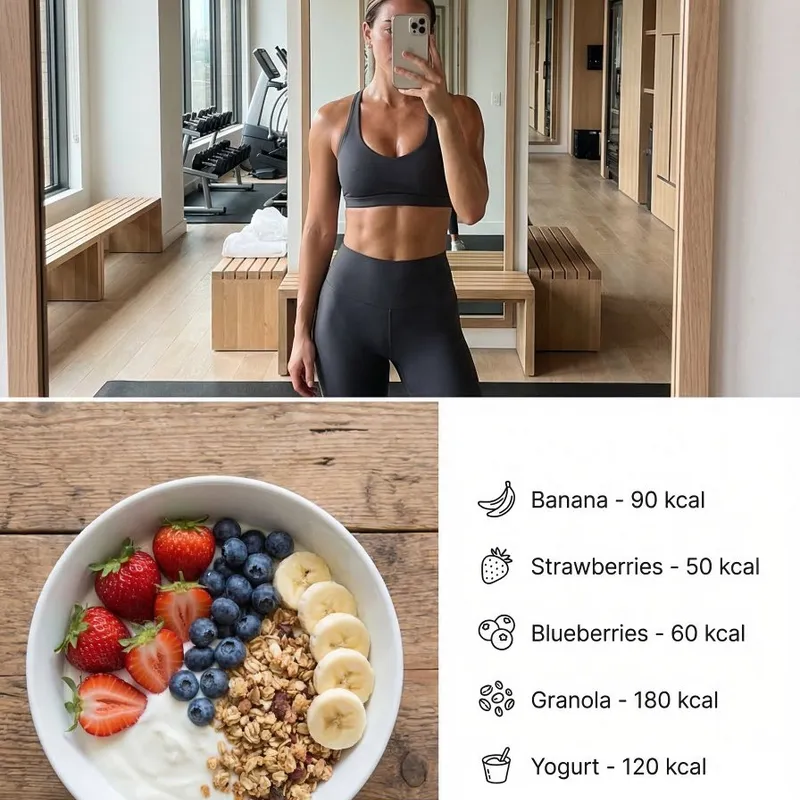 Banana - 90 kcal

Strawberries - 50 kcal

Blueberries - 60 kcal

Granola - 180 kcal

Yogurt - 120 kcal